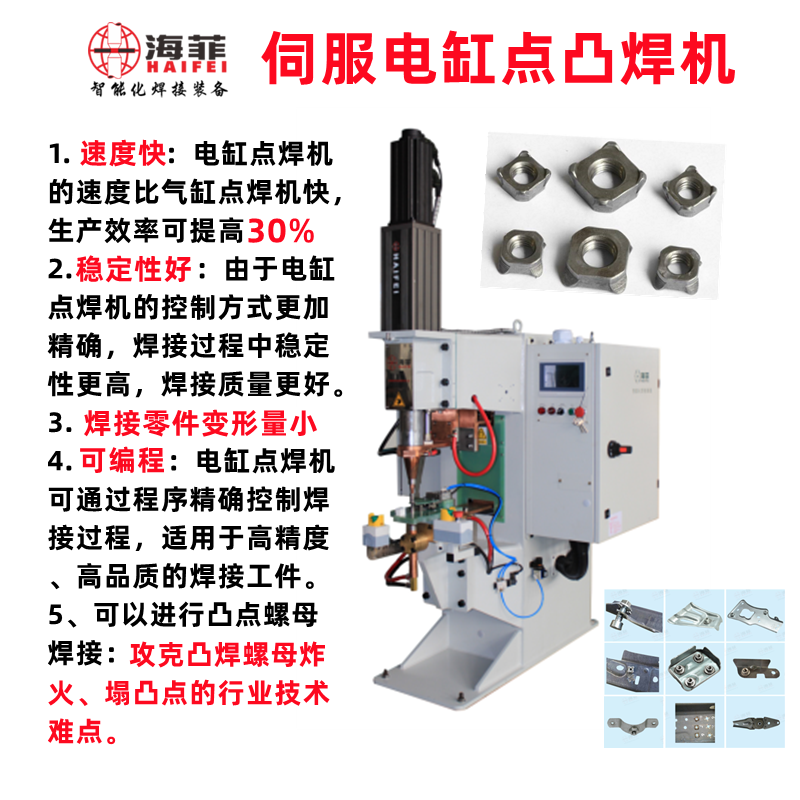 海菲
HAIFEI
智能化焊接装备

伺服电缸点凸焊机

1. 速度快：电缸点焊机的速度比气缸点焊机快，生产效率可提高30%
2.稳定性好：由于电缸点焊机的控制方式更加精确，焊接过程中稳定性更高，焊接质量更好。
3. 焊接零件变形量小
4. 可编程：电缸点焊机可通过程序精确控制焊接过程，适用于高精度、高品质的焊接工件。
5、可以进行凸点螺母焊接：攻克凸焊螺母炸火、塌凸点的行业技术难点。

HAIFEI